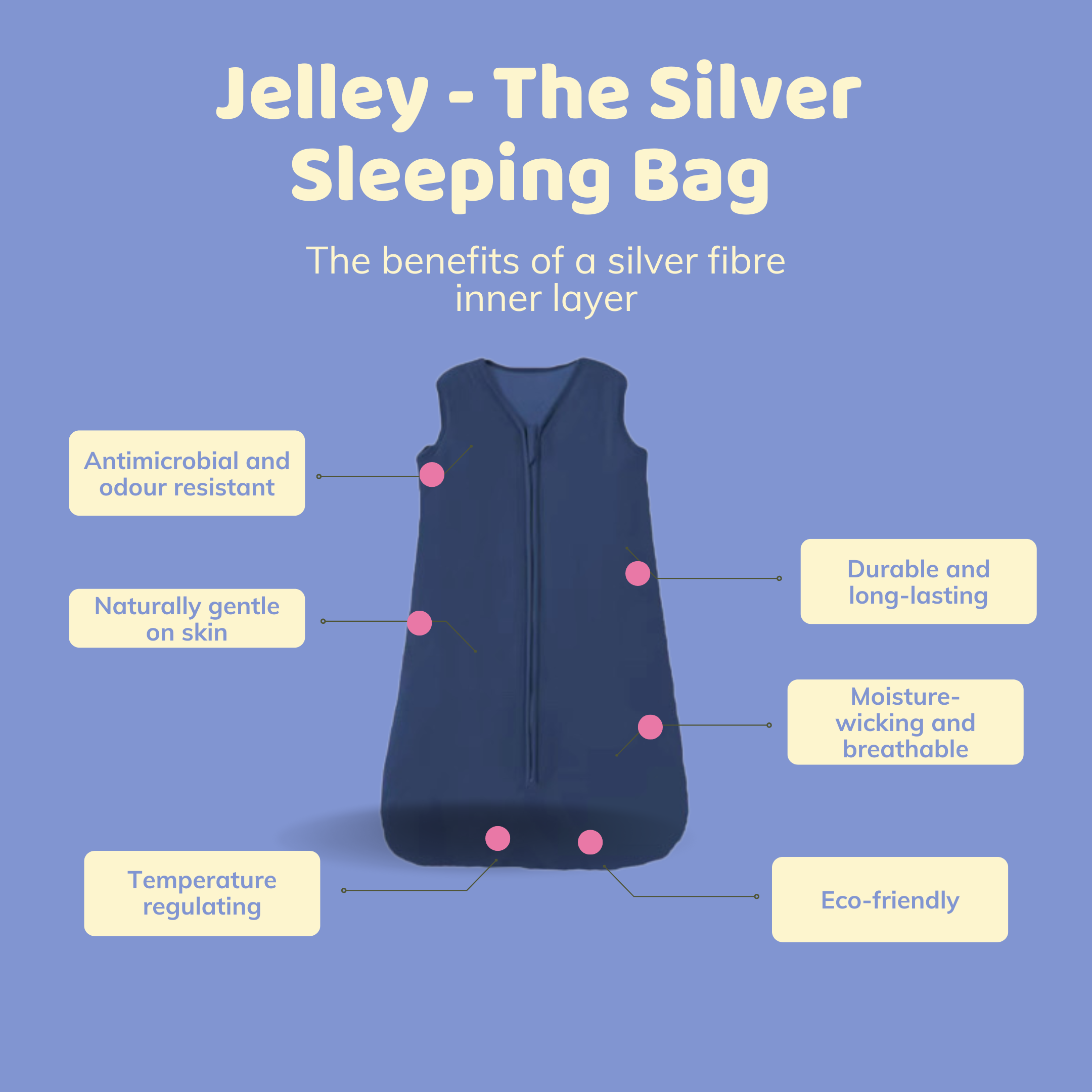 Jelley - The Silver Sleeping Bag

The benefits of a silver fibre inner layer

Antimicrobial and odour resistant

Naturally gentle on skin

Temperature regulating

Durable and long-lasting

Moisture-wicking and breathable

Eco-friendly